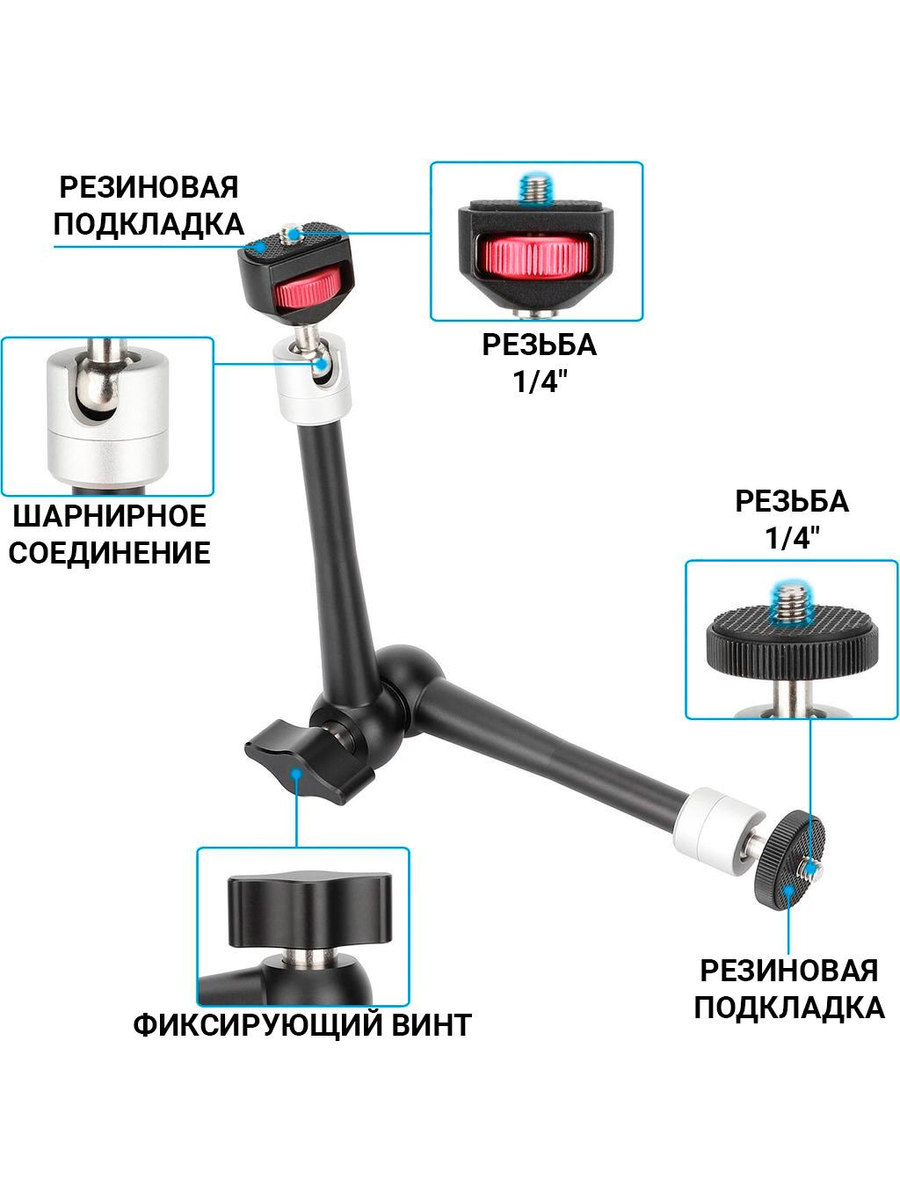 РЕЗИНОВАЯ ПОДКЛАДКА

РЕЗЬБА 1/4"

ШАРНИРНОЕ СОЕДИНЕНИЕ

РЕЗЬБА 1/4"

ФИКСИРУЮЩИЙ ВИНТ

РЕЗИНОВАЯ ПОДКЛАДКА