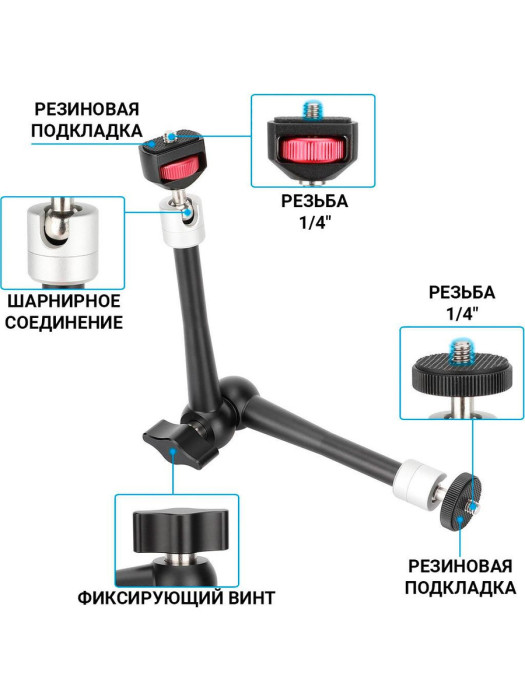 РЕЗИНОВАЯ ПОДКЛАДКА

РЕЗЬБА 1/4"

ШАРНИРНОЕ СОЕДИНЕНИЕ

РЕЗЬБА 1/4"

ФИКСИРУЮЩИЙ ВИНТ

РЕЗИНОВАЯ ПОДКЛАДКА