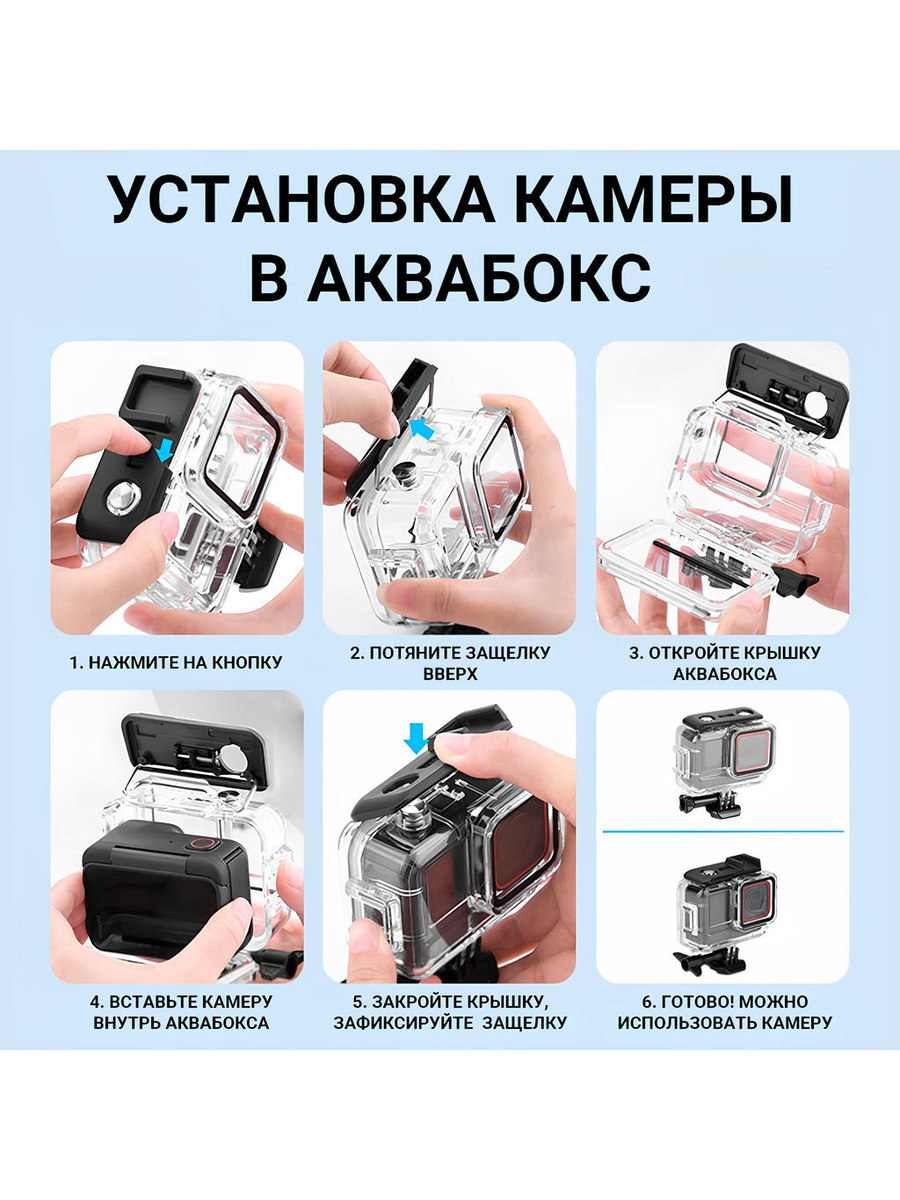 УСТАНОВКА КАМЕРЫ В АКВАБОКС

1. НАЖМИТЕ НА КНОПКУ

2. ПОТЯНИТЕ ЗАЩЕЛКУ ВВЕРХ

3. ОТКРОЙТЕ КРЫШКУ АКВАБОКСА

4. ВСТАВЬТЕ КАМЕРУ ВНУТРЬ АКВАБОКСА

5. ЗАКРОЙТЕ КРЫШКУ, ЗАФИКСИРУЙТЕ ЗАЩЕЛКУ

6. ГОТОВО! МОЖНО ИСПОЛЬЗОВАТЬ КАМЕРУ