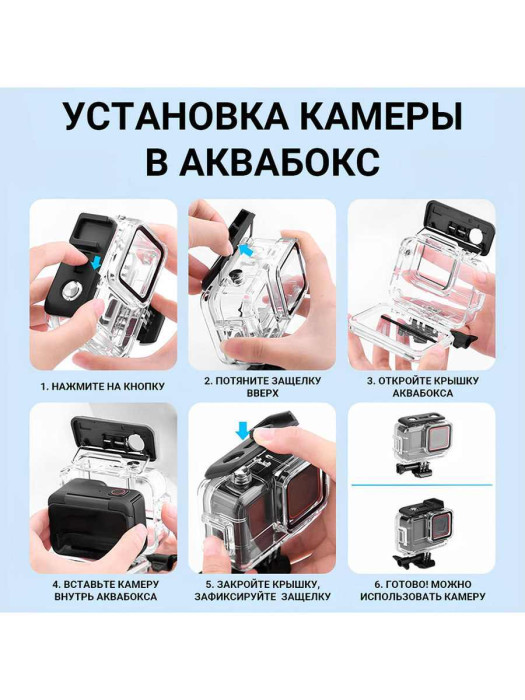 УСТАНОВКА КАМЕРЫ В АКВАБОКС

1. НАЖМИТЕ НА КНОПКУ

2. ПОТЯНИТЕ ЗАЩЕЛКУ ВВЕРХ

3. ОТКРОЙТЕ КРЫШКУ АКВАБОКСА

4. ВСТАВЬТЕ КАМЕРУ ВНУТРЬ АКВАБОКСА

5. ЗАКРОЙТЕ КРЫШКУ, ЗАФИКСИРУЙТЕ ЗАЩЕЛКУ

6. ГОТОВО! МОЖНО ИСПОЛЬЗОВАТЬ КАМЕРУ